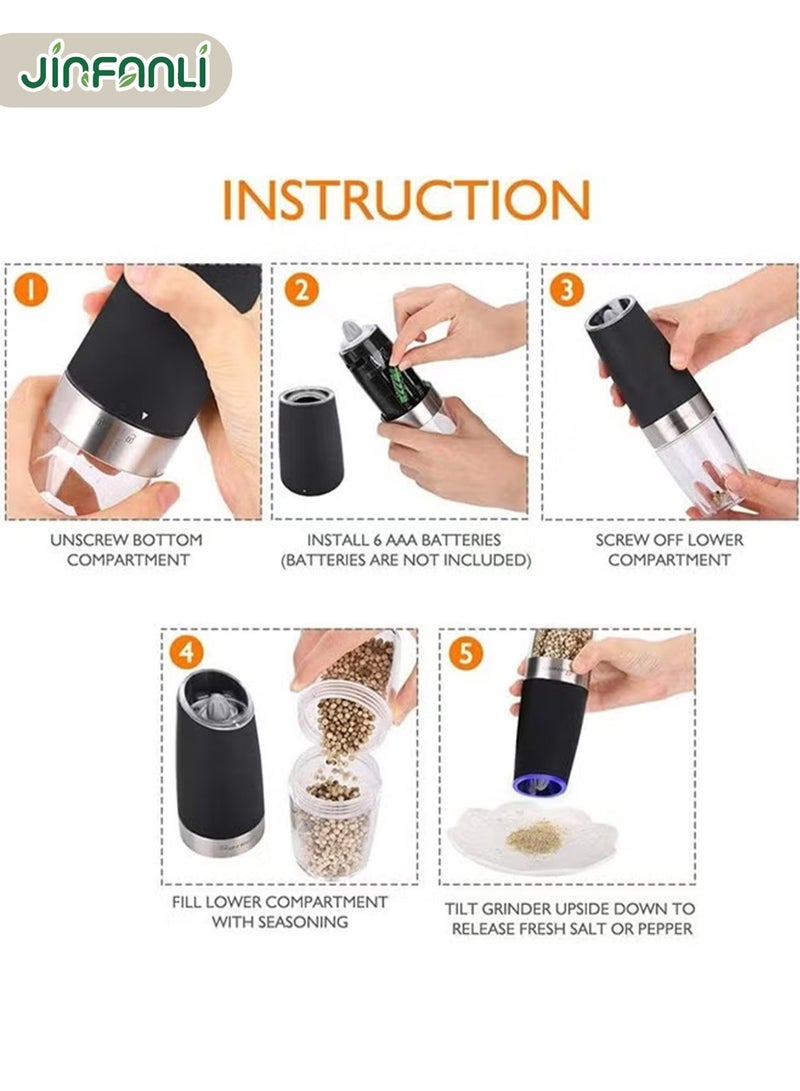 JINFANLI

INSTRUCTION

1

UNSCREW BOTTOM COMPARTMENT

2

INSTALL 6 AAA BATTERIES (BATTERIES ARE NOT INCLUDED)

3

SCREW OFF LOWER COMPARTMENT

4

FILL LOWER COMPARTMENT WITH SEASONING

5

TILT GRINDER UPSIDE DOWN TO RELEASE FRESH SALT OR PEPPER